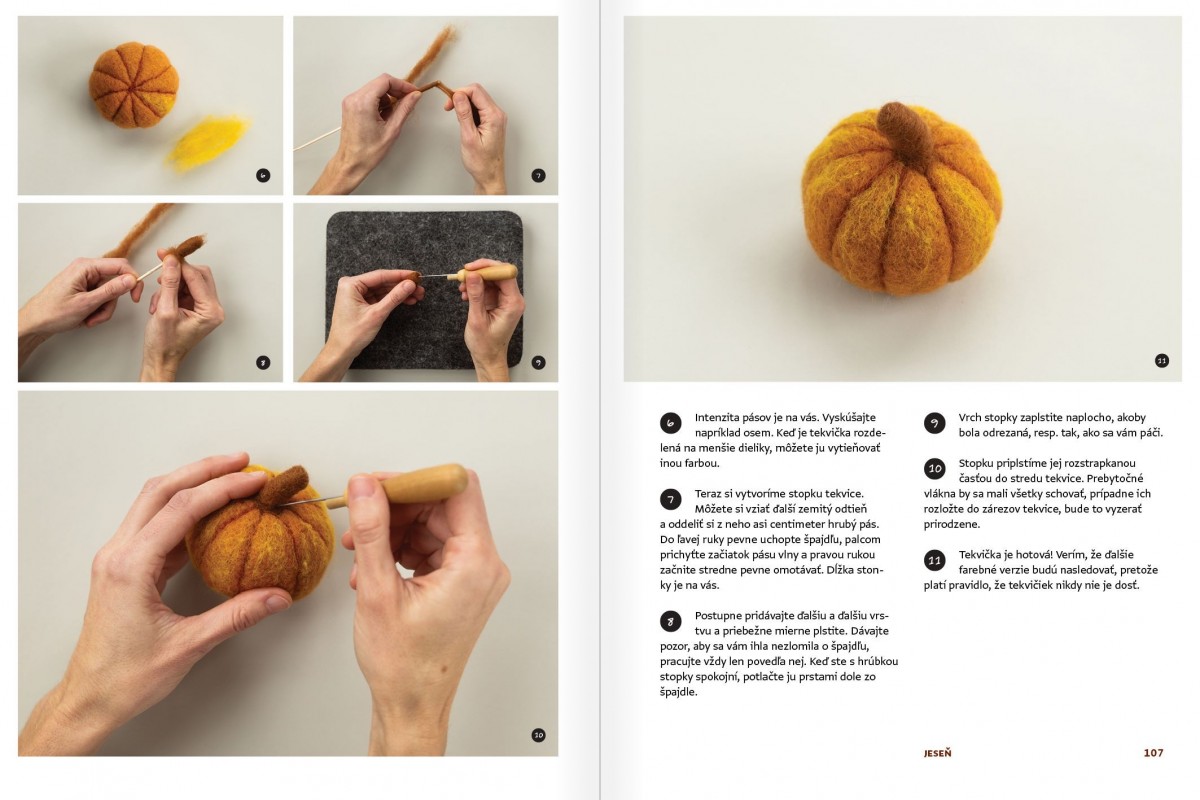 6

7

8

9

10

11

6 Intenzita pásov je na vás. Vyskúšajte napríklad osem. Keď je tekvička rozdelená na menšie dieliky, môžete ju vytieňovať inou farbou.

7 Teraz si vytvoríme stopku tekvice. Môžete si vziať ďalší zemitý odtieň a oddeliť si z neho asi centimeter hrubý pás. Do ľavej ruky pevne uchopte špajdľu, palcom prichyťte začiatok pásu vlny a pravou rukou začnite stredne pevne omotávať. Dĺžka stonky je na vás.

8 Postupne pridávajte ďalšiu a ďalšiu vrstvu a priebežne mierne plstite. Dávajte pozor, aby sa vám ihla nezlomila o špajdľu, pracujte vždy len povedľa nej. Keď ste s hrúbkou stopky spokojní, potlačte ju prstami dole zo špajdle.

9 Vrch stopky zaplstite naplocho, akoby bola odrezaná, resp. tak, ako sa vám páči.

10 Stopku priplstíme jej rozstrapkanou časťou do stredu tekvice. Prebytočné vlákna by sa mali všetky schovať, prípadne ich rozložte do zárezov tekvice, bude to vyzerať prirodzene.

11 Tekvička je hotová! Verím, že ďalšie farebné verzie budú nasledovať, pretože platí pravidlo, že tekvičiek nikdy nie je dosť.

JESEŇ 107